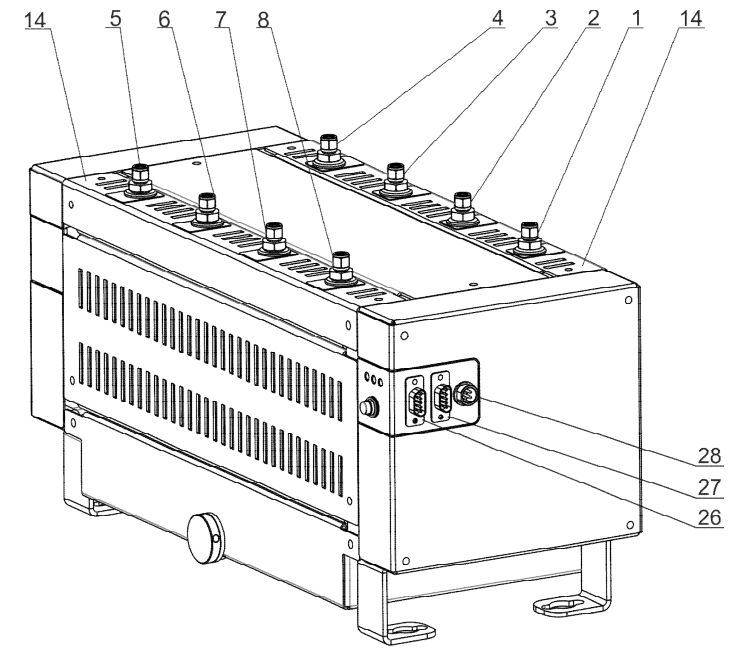 14
5
6
7
8
4
3
2
1
14
28
27
26